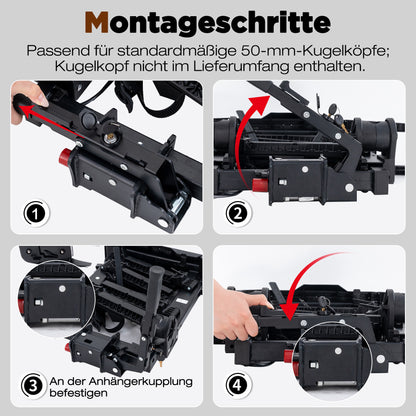 Montageschritte

Passend für standardmäßige 50-mm-Kugelköpfe; Kugelkopf nicht im Lieferumfang enthalten.

1

2

3 An der Anhängerkupplung befestigen

4