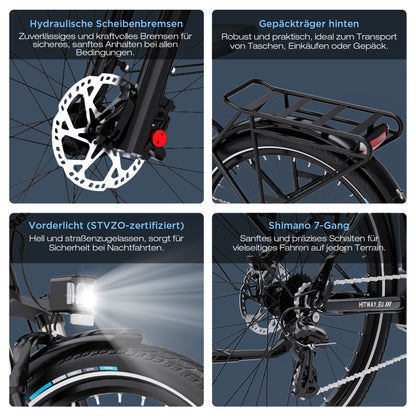 Hydraulische Scheibenbremsen

Zuverlässiges und kraftvolles Bremsen für sicheres, sanftes Anhalten bei allen Bedingungen.

Gepäckträger hinten

Robust und praktisch, ideal zum Transport von Taschen, Einkäufen oder Gepäck.

Vorderlicht (STVZO-zertifiziert)

Hell und straßenzugelassen, sorgt für Sicherheit bei Nachtfahrten.

Shimano 7-Gang

Sanftes und präzises Schalten für vielseitiges Fahren auf jedem Terrain.

HITWAY.EU