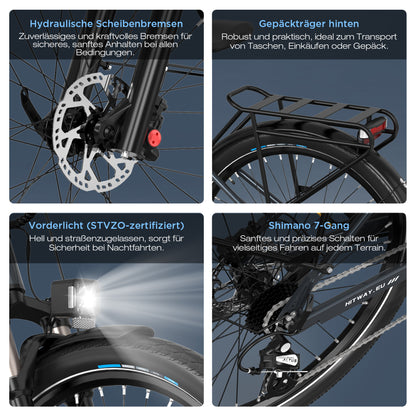 Hydraulische Scheibenbremsen
Zuverlässiges und kraftvolles Bremsen für sicheres, sanftes Anhalten bei allen Bedingungen.

Gepäckträger hinten
Robust und praktisch, ideal zum Transport von Taschen, Einkäufen oder Gepäck.

Vorderlicht (STVZO-zertifiziert)
Hell und straßenzugelassen, sorgt für Sicherheit bei Nachtfahrten.

Shimano 7-Gang
Sanftes und präzises Schalten für vielseitiges Fahren auf jedem Terrain.

HITWAY.EU